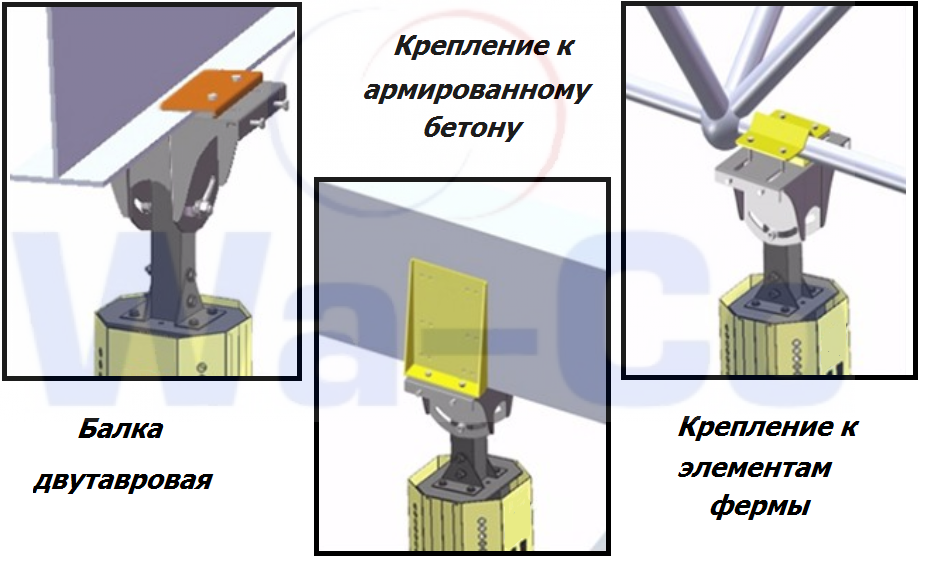 Крепление к армированному бетону

Балка двутавровая

Крепление к элементам фермы

Wa-Co