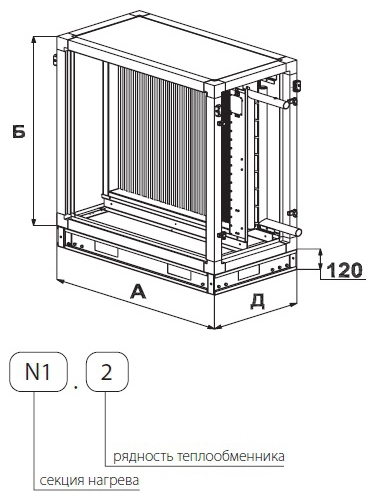 Б

120

А

Д

N1 . 2

рядность теплообменника

секция нагрева