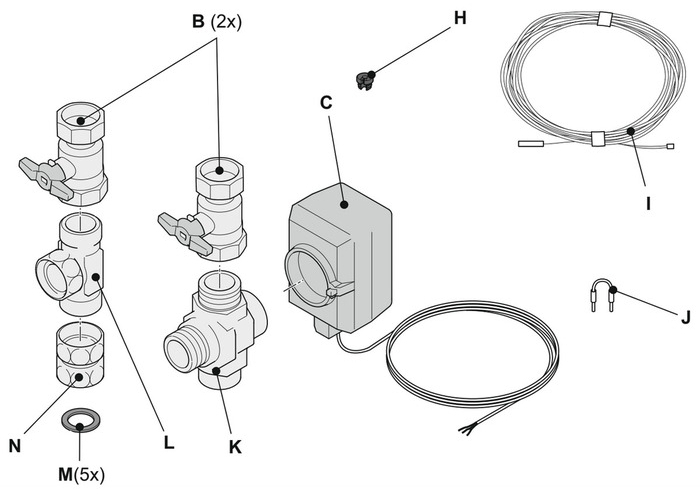 B (2x)

H

C

I

J

N

L

K

M(5x)