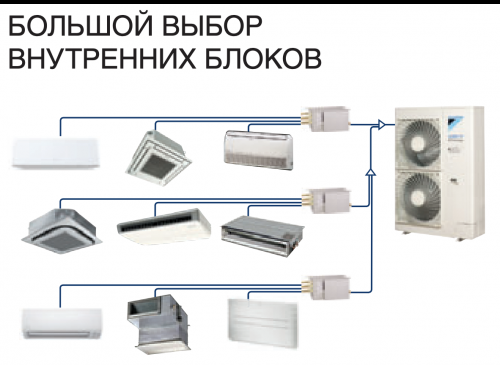 БОЛЬШОЙ ВЫБОР
ВНУТРЕННИХ БЛОКОВ