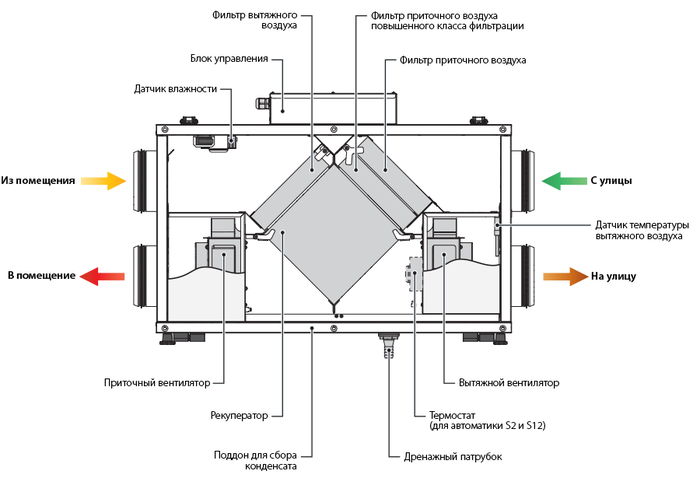 Фильтр вытяжного воздуха

Фильтр приточного воздуха повышенного класса фильтрации

Блок управления

Фильтр приточного воздуха

Датчик влажности

Из помещения

С улицы

Датчик температуры вытяжного воздуха

В помещение

На улицу

Приточный вентилятор

Вытяжной вентилятор

Рекуператор

Термостат (для автоматики S2 и S12)

Поддон для сбора конденсата

Дренажный патрубок